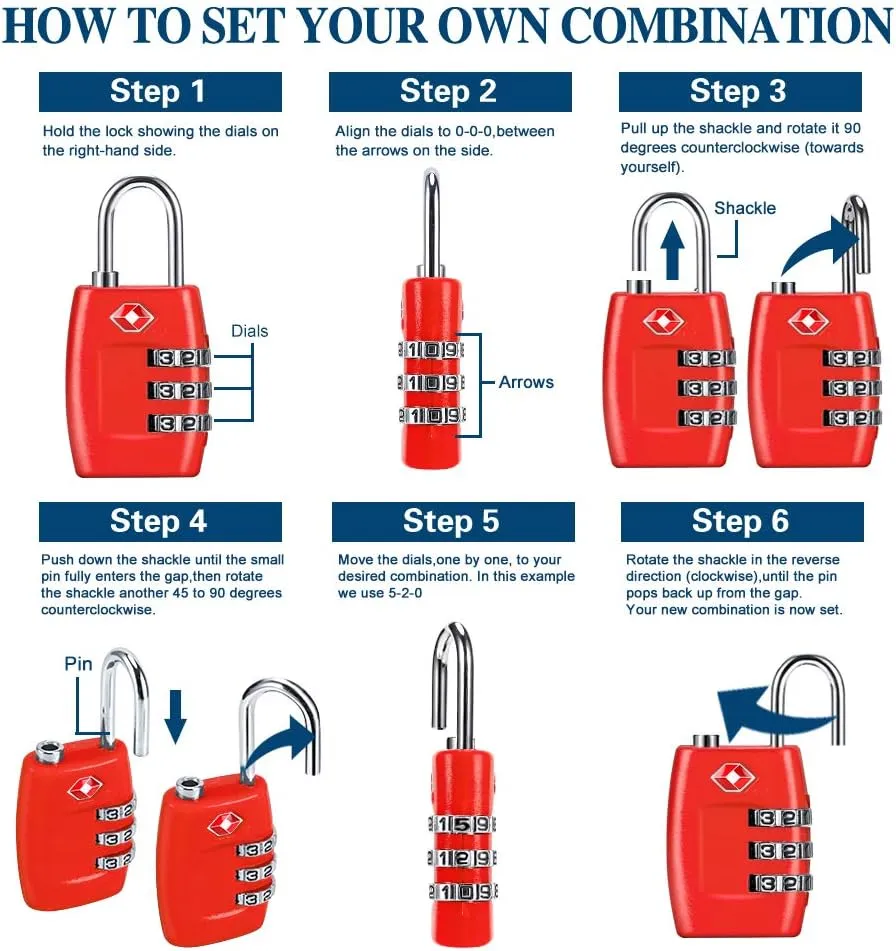 HOW TO SET YOUR OWN COMBINATION

Step 1

Hold the lock showing the dials on the right-hand side.

Dials

3 2
3 2
3 2

Step 2

Align the dials to 0-0-0,between the arrows on the side.

1 0 9
1 0 9
1 0 9

Arrows

Step 3

Pull up the shackle and rotate it 90 degrees counterclockwise (towards yourself).

Shackle

3 2
3 2
3 2

3 2
3 2
3 2

Step 4

Push down the shackle until the small pin fully enters the gap,then rotate the shackle another 45 to 90 degrees counterclockwise.

Pin

3 2
3 2
3 2

3 2
3 2
3 2

Step 5

Move the dials,one by one, to your desired combination. In this example we use 5-2-0

1 5 9
1 2 9
1 0 9

Step 6

Rotate the shackle in the reverse direction (clockwise),until the pin pops back up from the gap.
Your new combination is now set.

3 2
3 2
3 2