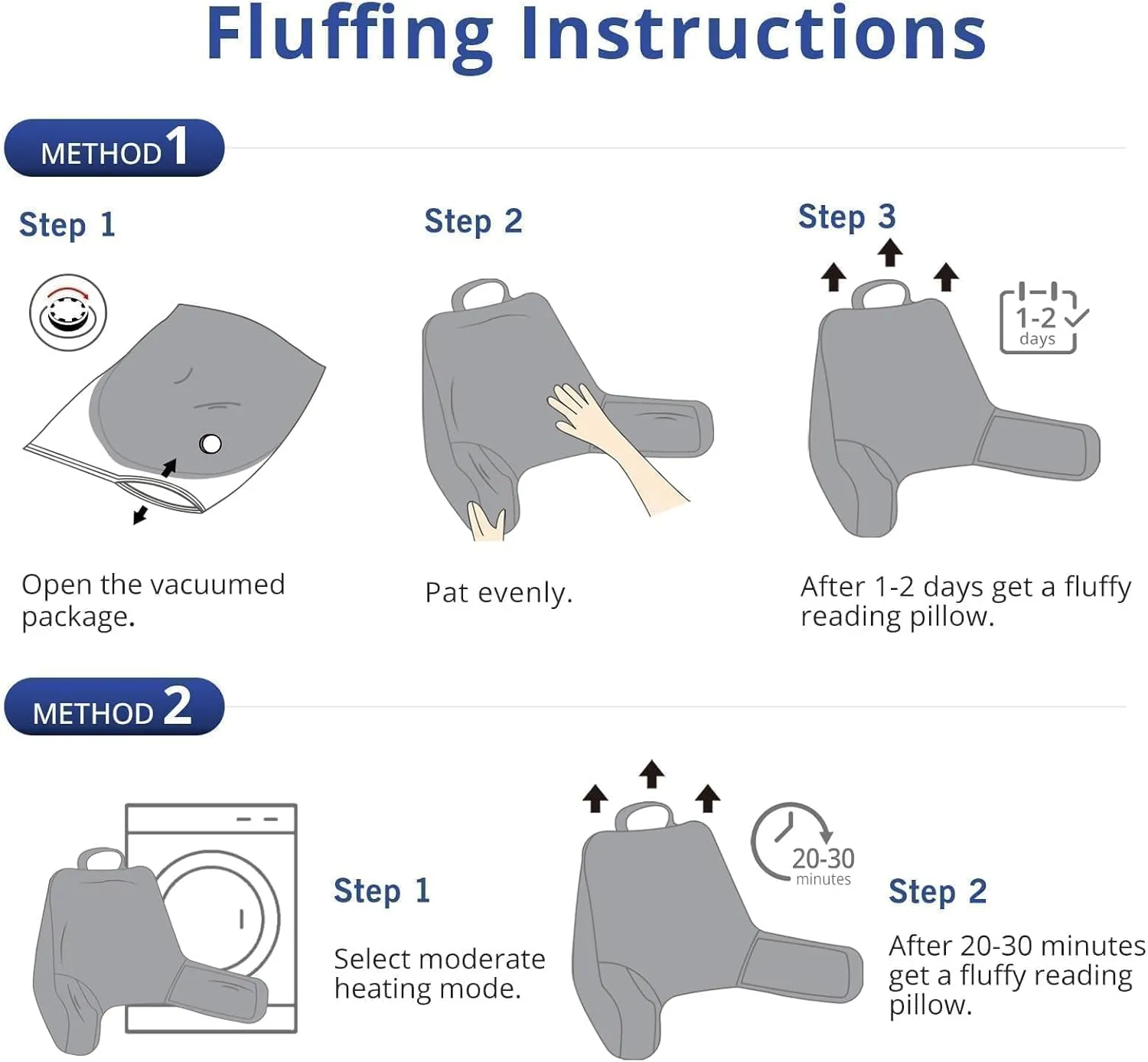 Fluffing Instructions

METHOD 1

Step 1

Open the vacuumed package.

Step 2

Pat evenly.

Step 3

1-2 days

After 1-2 days get a fluffy reading pillow.

METHOD 2

Step 1

Select moderate heating mode.

20-30 minutes

Step 2

After 20-30 minutes get a fluffy reading pillow.