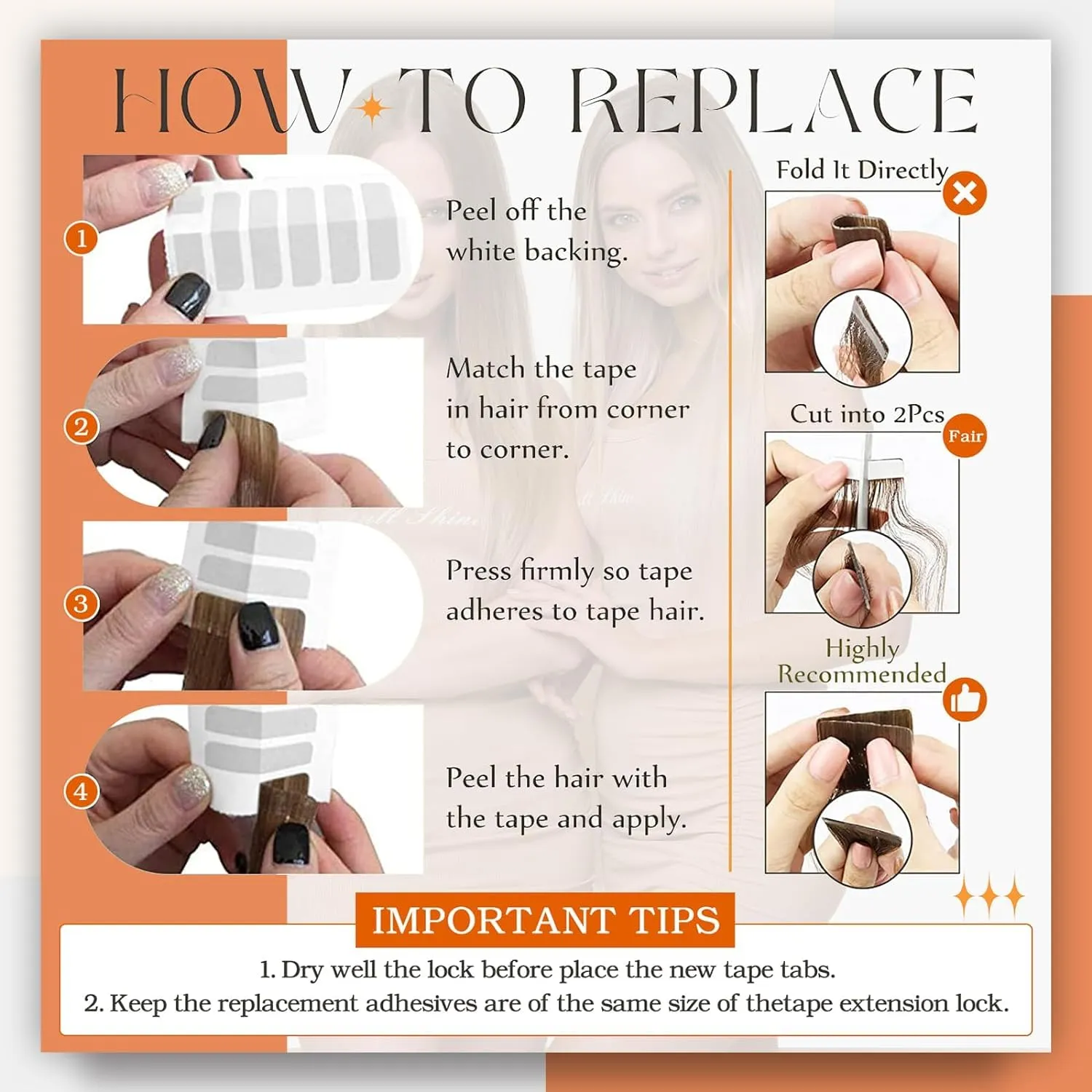 HOW TO REPLACE

1
Peel off the white backing.

2
Match the tape in hair from corner to corner.

3
Press firmly so tape adheres to tape hair.

4
Peel the hair with the tape and apply.

Fold It Directly

Cut into 2Pcs
Fair

Highly Recommended

IMPORTANT TIPS
1. Dry well the lock before place the new tape tabs.
2. Keep the replacement adhesives are of the same size of thetape extension lock.