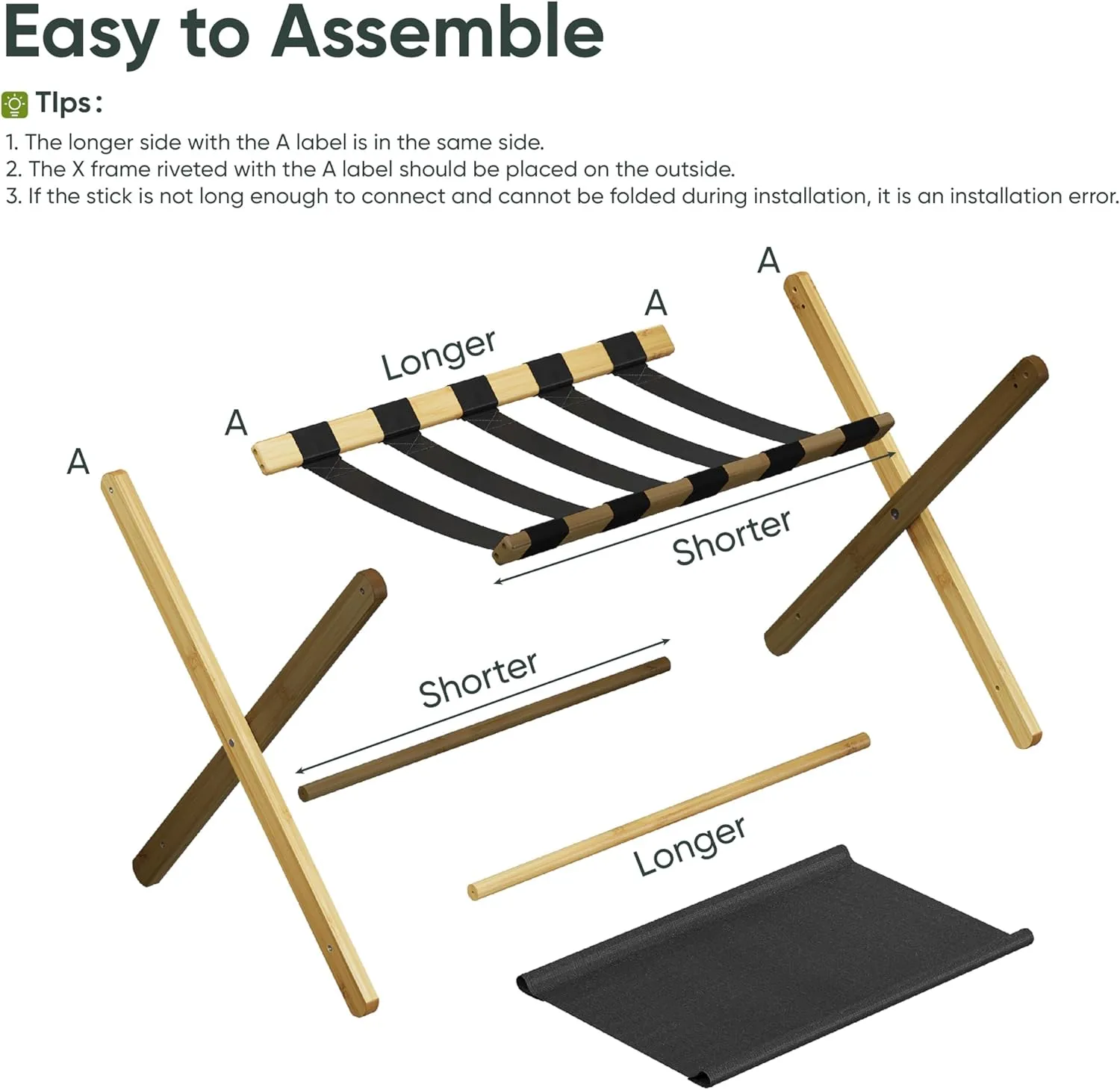 Easy to Assemble

TIps:

1. The longer side with the A label is in the same side.
2. The X frame riveted with the A label should be placed on the outside.
3. If the stick is not long enough to connect and cannot be folded during installation, it is an installation error.

A

A

Longer

A

A

Shorter

Shorter

Longer